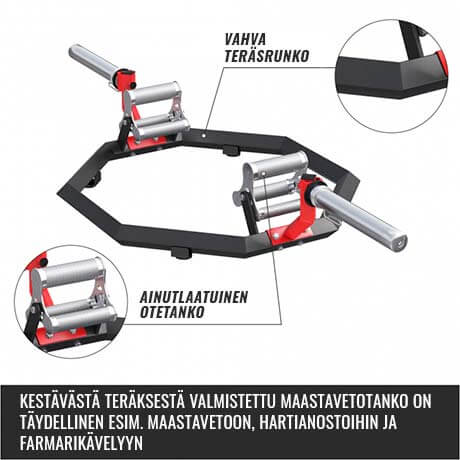 VAHVA TERÄSRUNKO

AINUTLAATUINEN OTETANKO

KESTÄVÄSTÄ TERÄKSESTÄ VALMISTETTU MAASTAVETOTANKO ON TÄYDELLINEN ESIM. MAASTAVETOON, HARTIANOSTOIHIN JA FARMARIKÄVELYYN